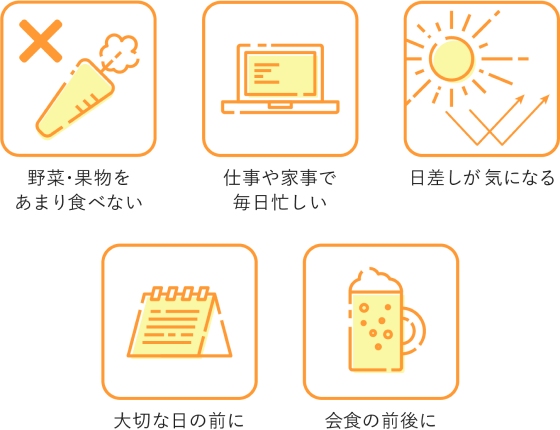 野菜･果物を
あまり食べない

仕事や家事で
毎日忙しい

日差しが 気になる

大切な日の前に

会食の前後に